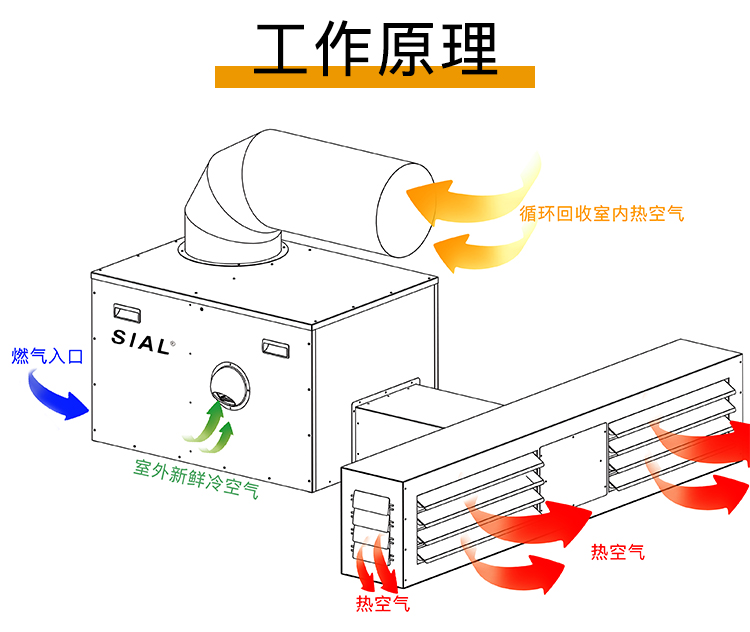 工作原理

循环回收室内热空气

SIAL®

燃气入口

室外新鲜冷空气

热空气

热空气